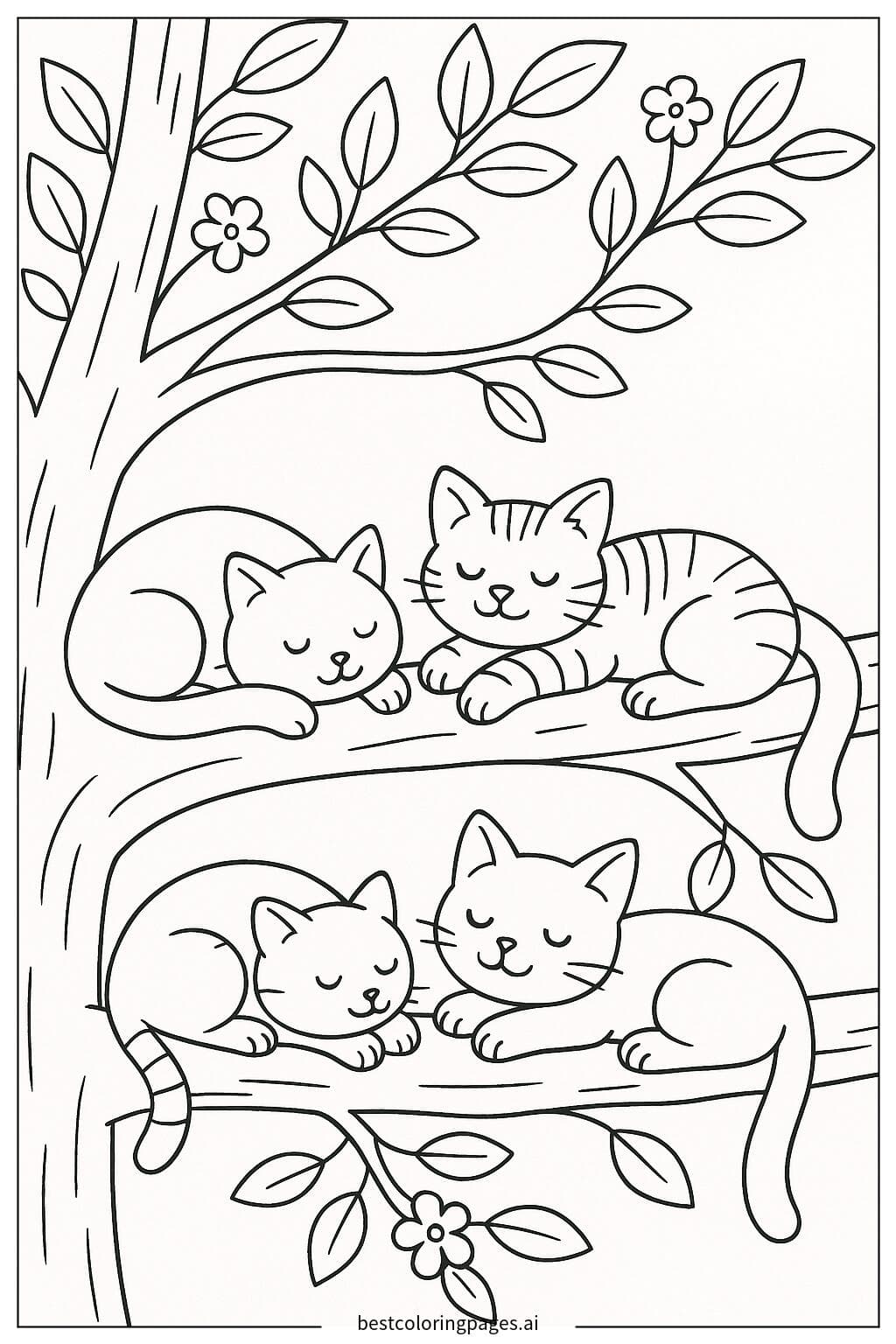 bestcoloringpages.ai