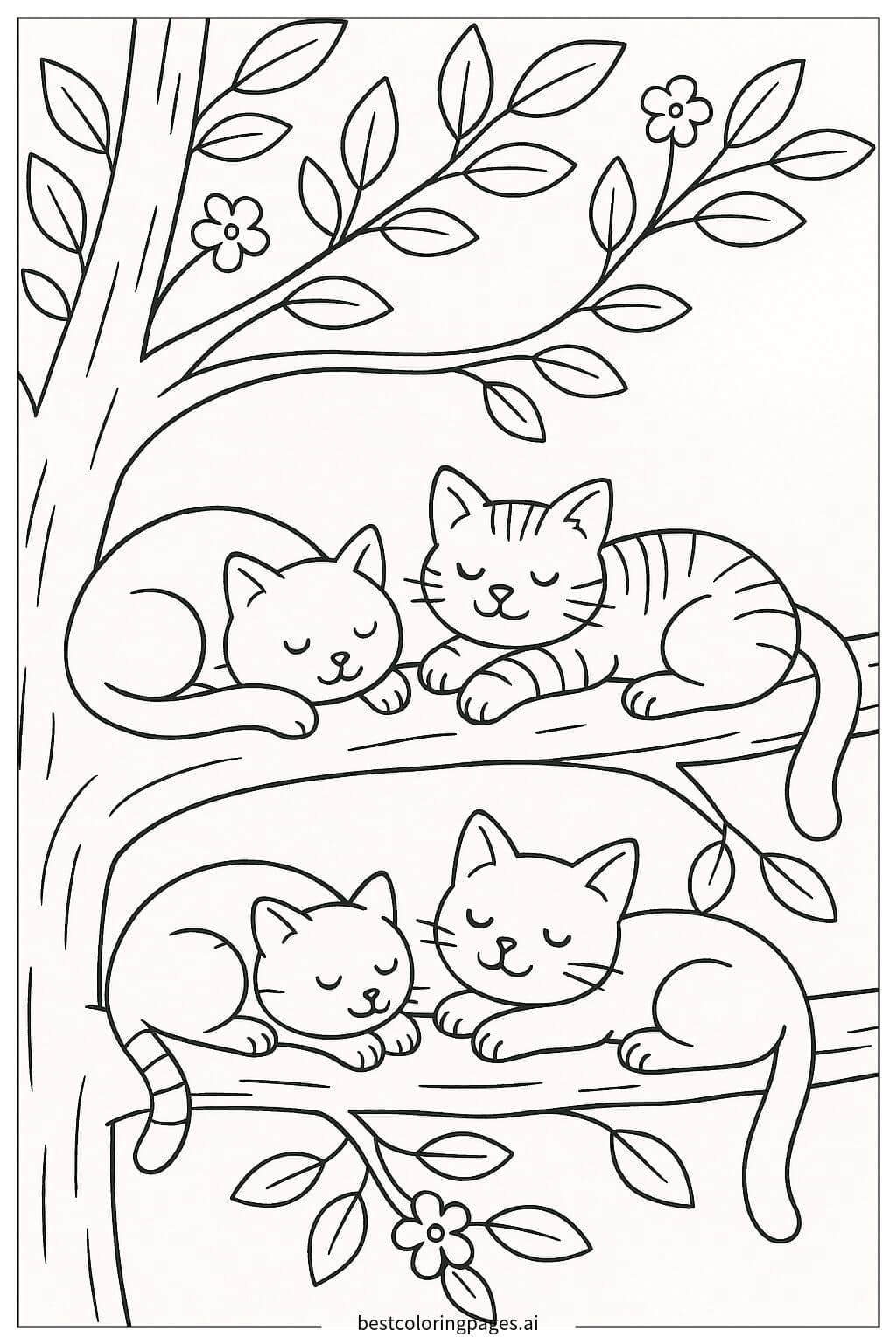 bestcoloringpages.ai